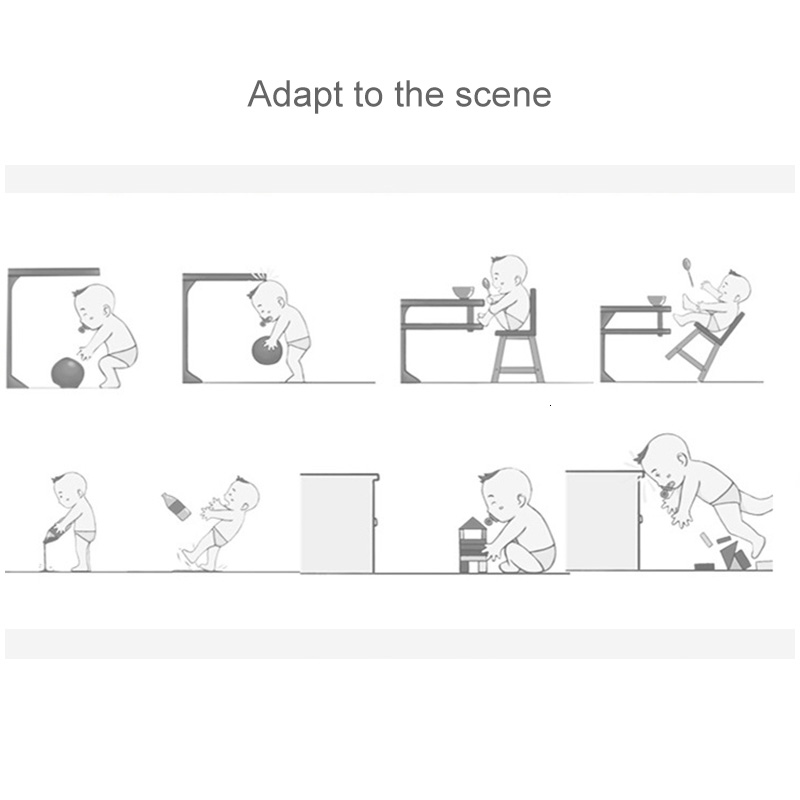 Adapt to the scene